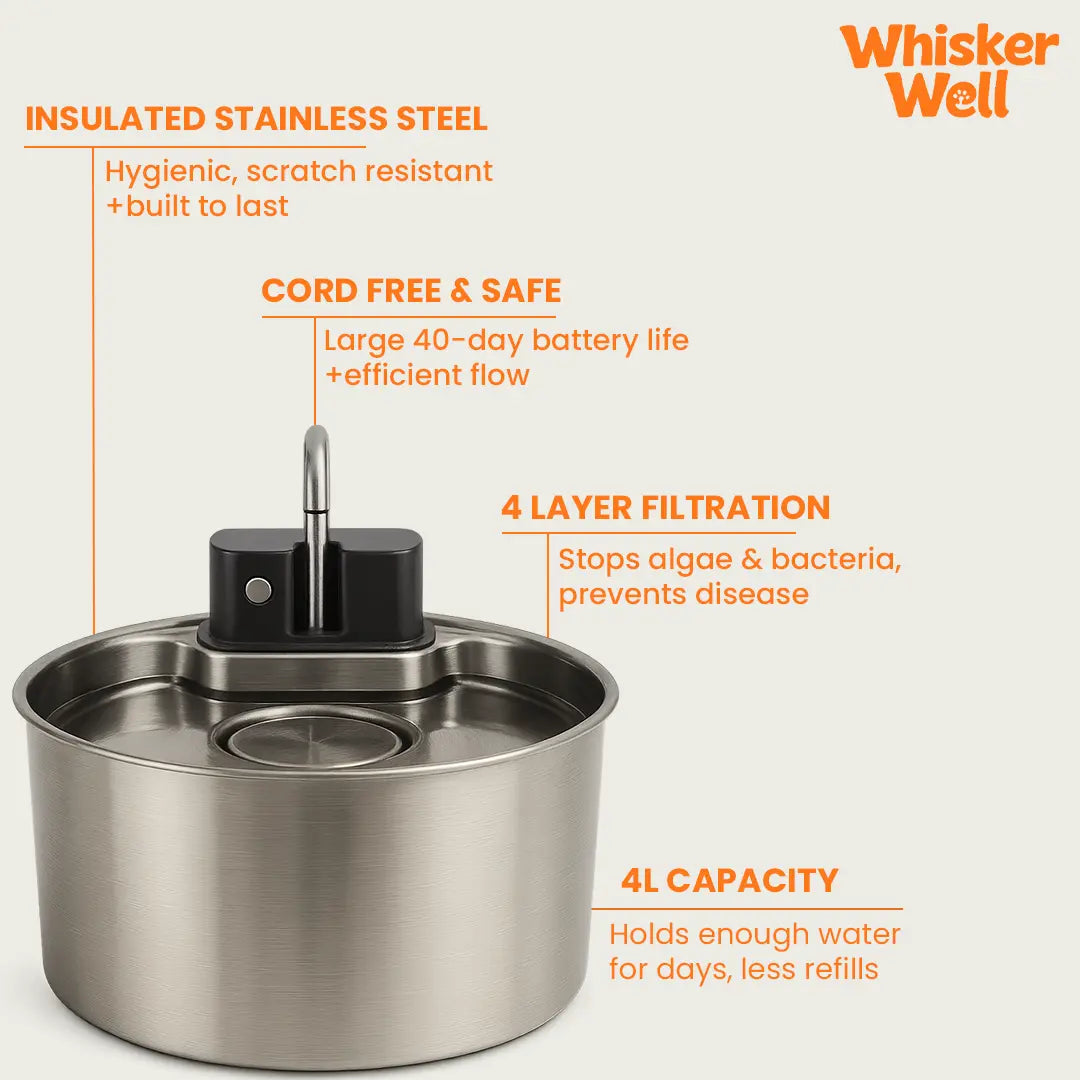 Whisker Well

INSULATED STAINLESS STEEL

Hygienic, scratch resistant +built to last

CORD FREE & SAFE

Large 40-day battery life +efficient flow

4 LAYER FILTRATION

Stops algae & bacteria, prevents disease

4L CAPACITY

Holds enough water for days, less refills