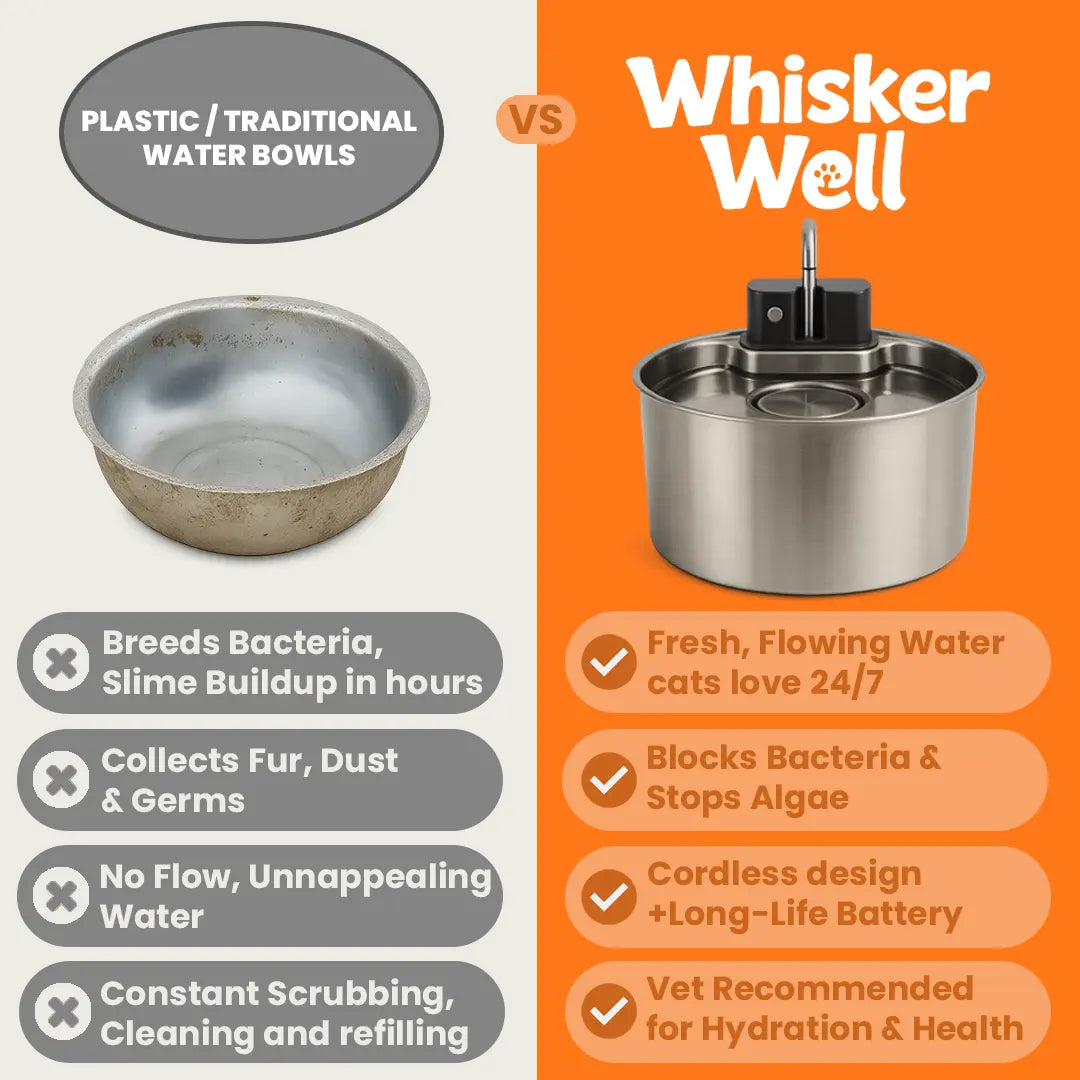 PLASTIC / TRADITIONAL WATER BOWLS

VS

Whisker Well

Breeds Bacteria, Slime Buildup in hours

Collects Fur, Dust & Germs

No Flow, Unnappealing Water

Constant Scrubbing, Cleaning and refilling

Fresh, Flowing Water cats love 24/7

Blocks Bacteria & Stops Algae

Cordless design +Long-Life Battery

Vet Recommended for Hydration & Health