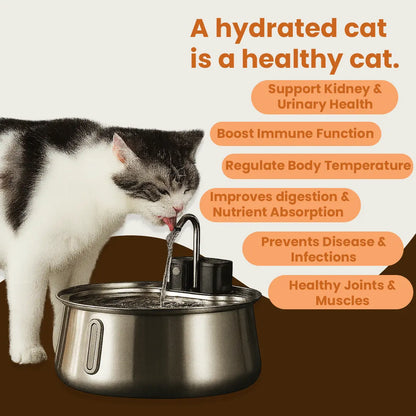 A hydrated cat is a healthy cat.

Support Kidney & Urinary Health

Boost Immune Function

Regulate Body Temperature

Improves digestion & Nutrient Absorption

Prevents Disease & Infections

Healthy Joints & Muscles