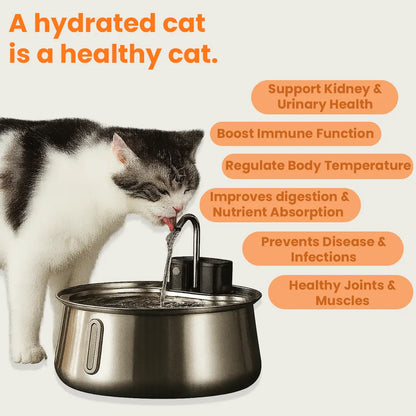 A hydrated cat is a healthy cat.

Support Kidney & Urinary Health

Boost Immune Function

Regulate Body Temperature

Improves digestion & Nutrient Absorption

Prevents Disease & Infections

Healthy Joints & Muscles