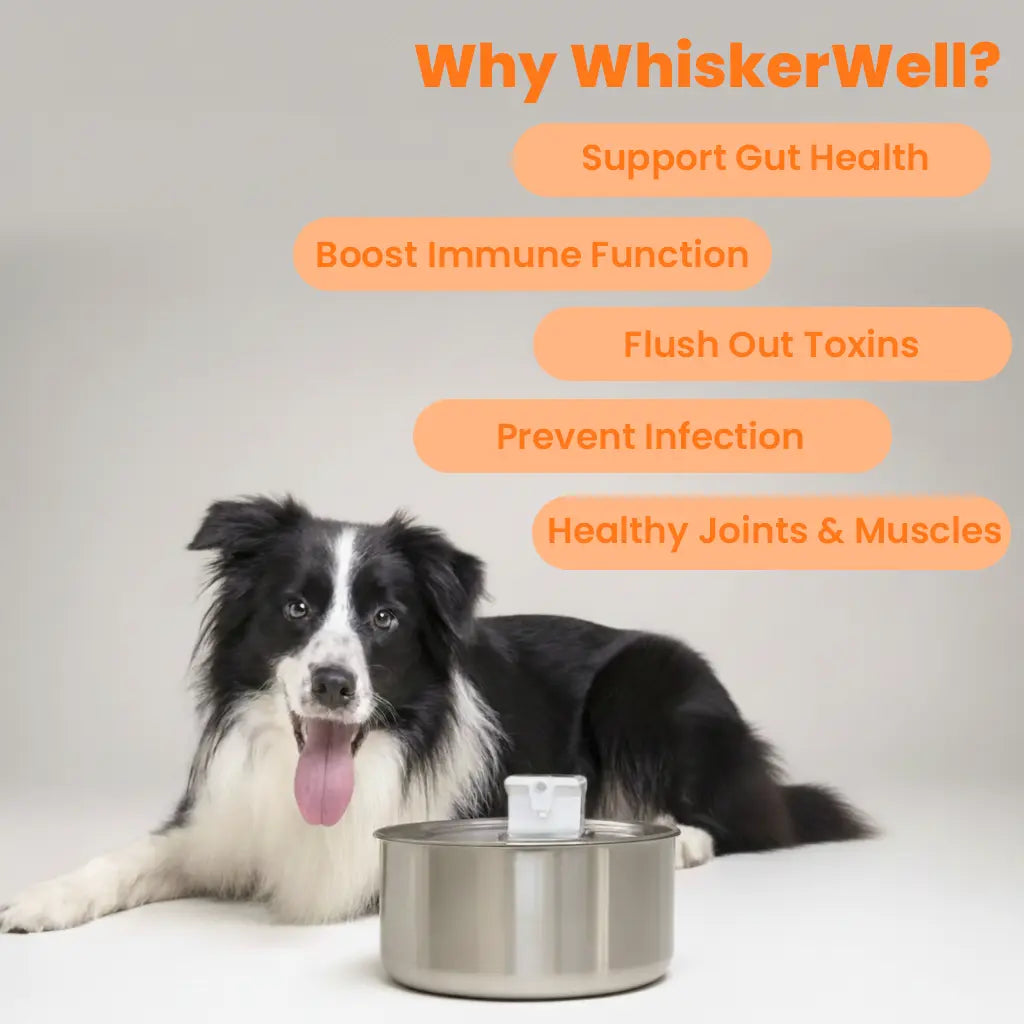 Why WhiskerWell?

Support Gut Health

Boost Immune Function

Flush Out Toxins

Prevent Infection

Healthy Joints & Muscles