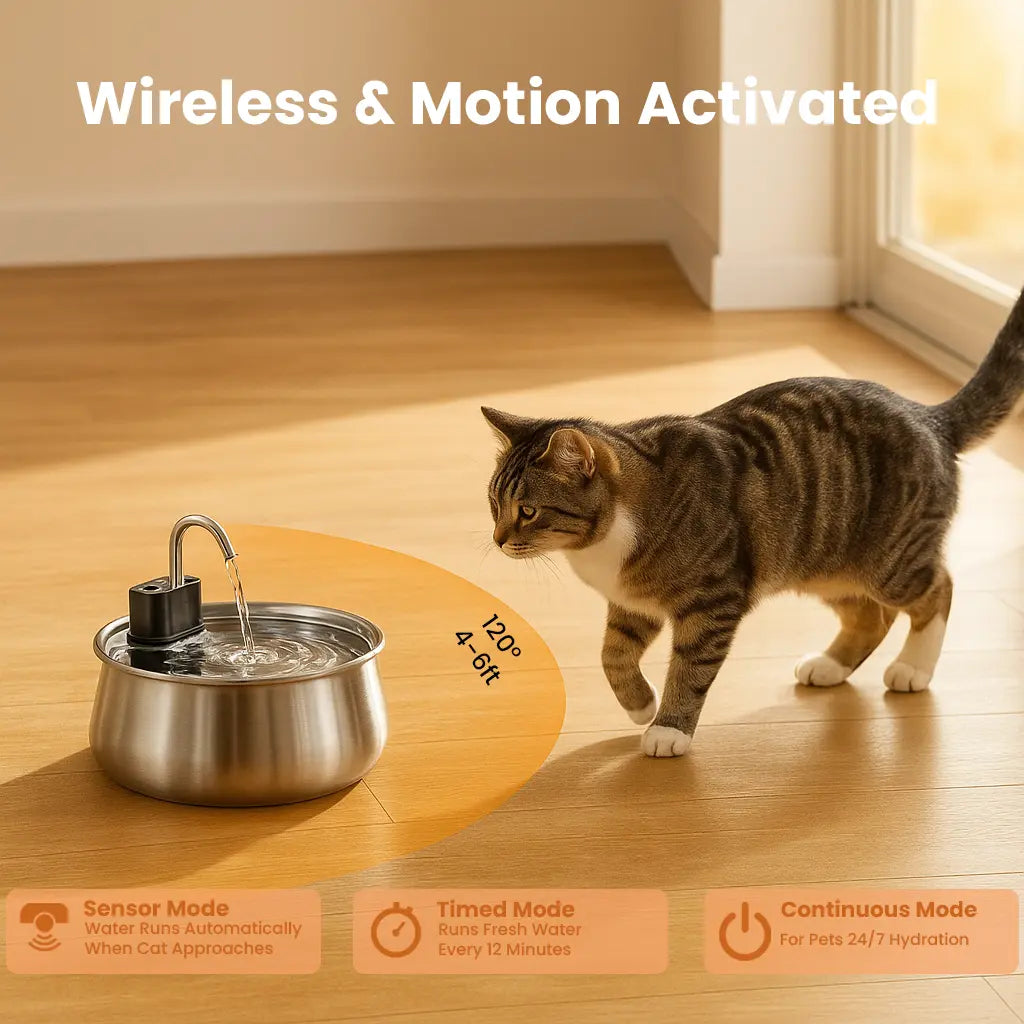 Wireless & Motion Activated

120°
4-6ft

Sensor Mode
Water Runs Automatically When Cat Approaches

Timed Mode
Runs Fresh Water Every 12 Minutes

Continuous Mode
For Pets 24/7 Hydration