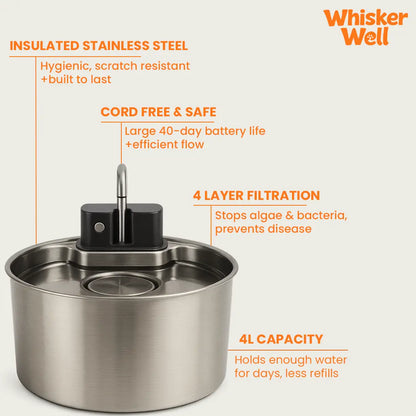 Whisker Well

INSULATED STAINLESS STEEL

Hygienic, scratch resistant +built to last

CORD FREE & SAFE

Large 40-day battery life +efficient flow

4 LAYER FILTRATION

Stops algae & bacteria, prevents disease

4L CAPACITY

Holds enough water for days, less refills