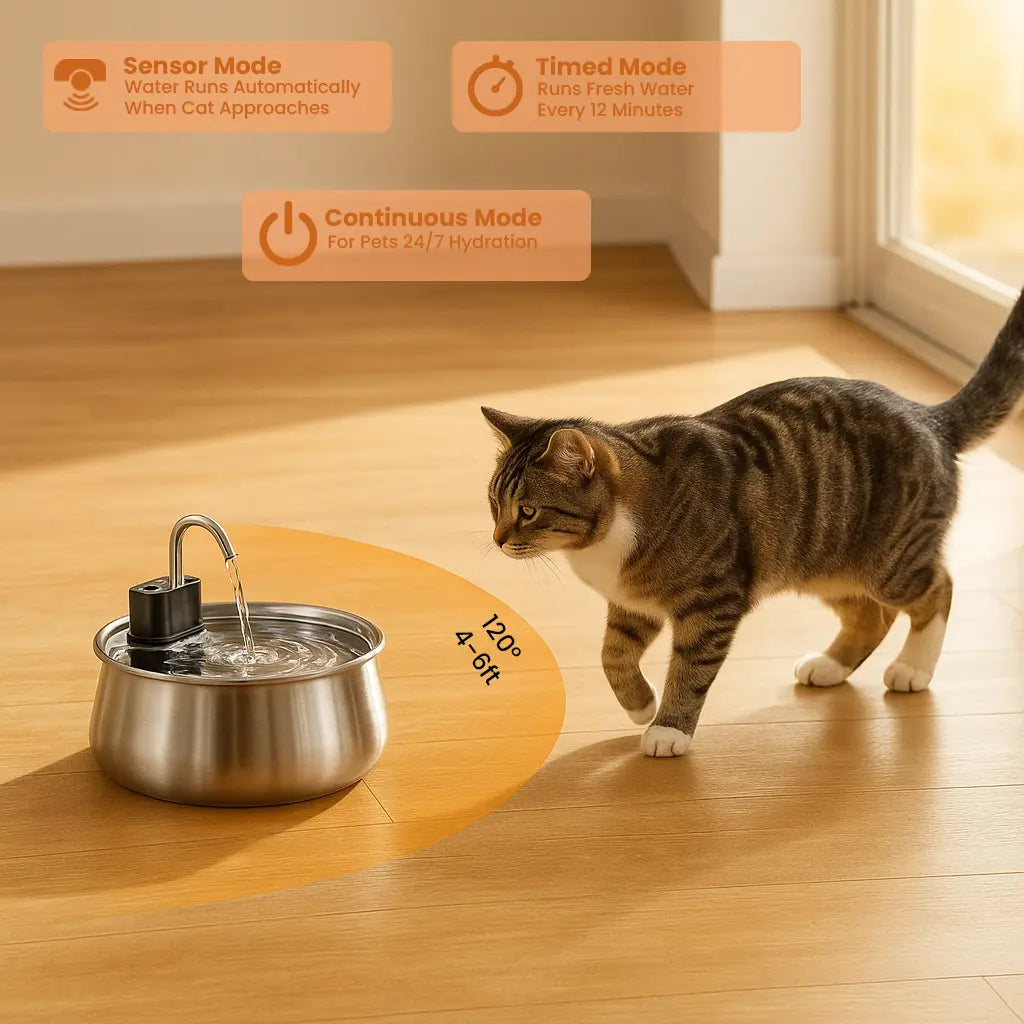 Sensor Mode
Water Runs Automatically When Cat Approaches

Timed Mode
Runs Fresh Water Every 12 Minutes

Continuous Mode
For Pets 24/7 Hydration

120°
4-6ft