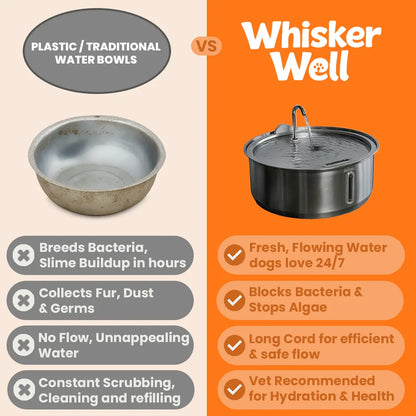 PLASTIC / TRADITIONAL WATER BOWLS

VS

Whisker Well

Breeds Bacteria, Slime Buildup in hours

Collects Fur, Dust & Germs

No Flow, Unnappealing Water

Constant Scrubbing, Cleaning and refilling

Fresh, Flowing Water dogs love 24/7

Blocks Bacteria & Stops Algae

Long Cord for efficient & safe flow

Vet Recommended for Hydration & Health